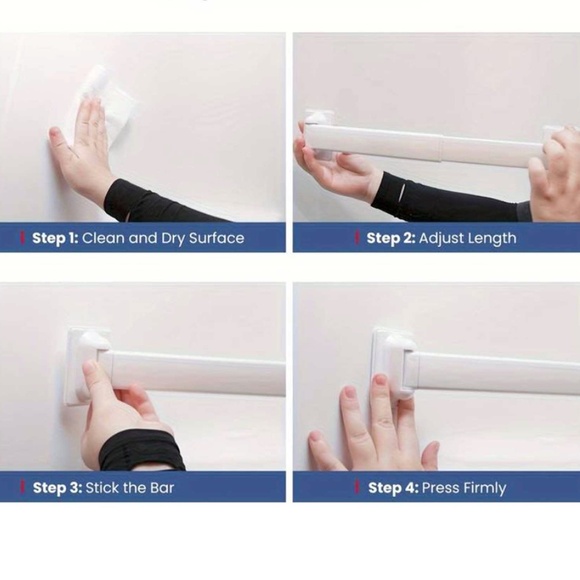 Step 1: Clean and Dry Surface

Step 2: Adjust Length

Step 3: Stick the Bar

Step 4: Press Firmly